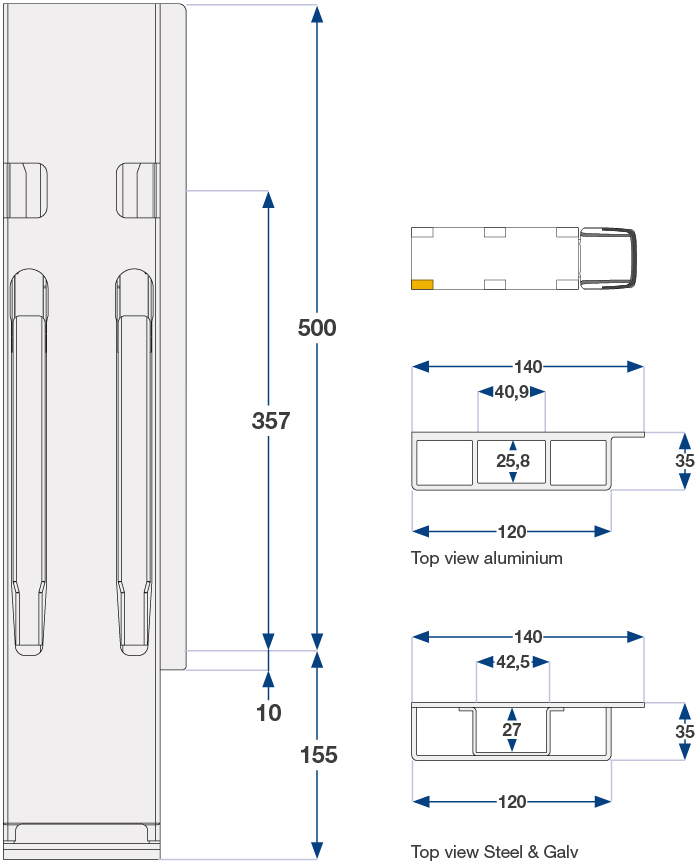 500

357

10

155

140

40,9

25,8

35

120

Top view aluminium

140

42,5

27

35

120

Top view Steel & Galv