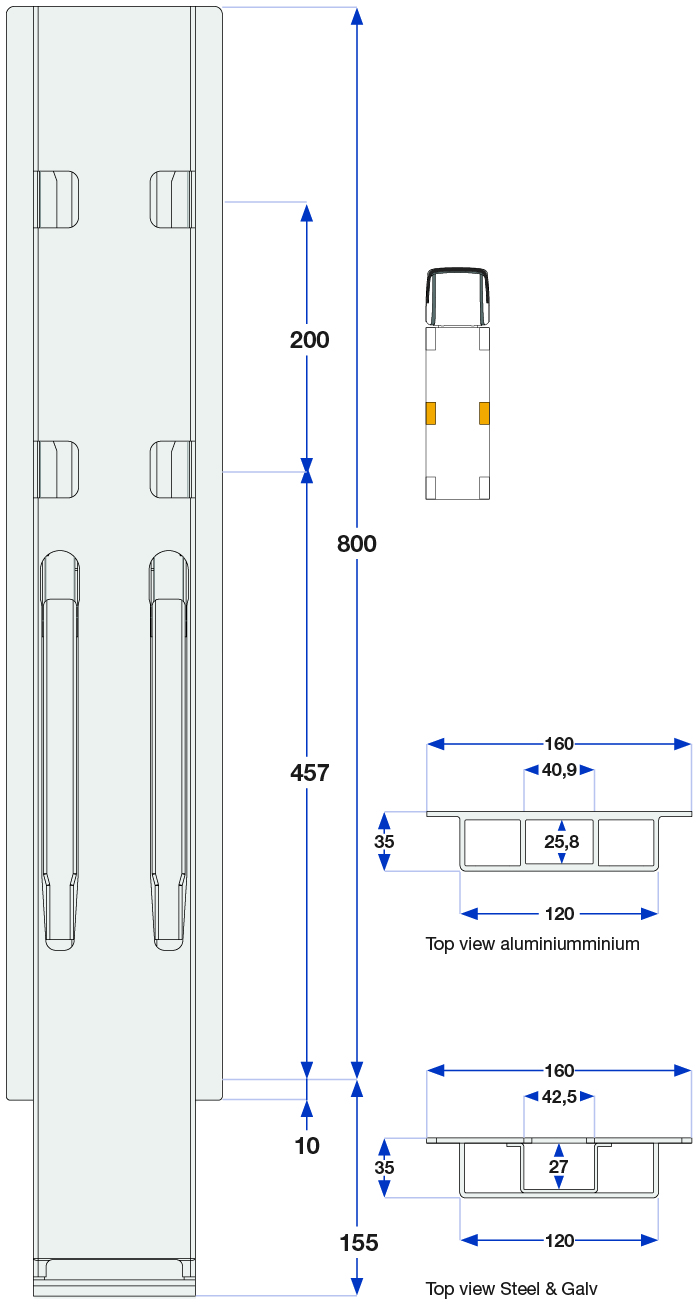 200

800

457

10

155

160

40,9

35

25,8

120

Top view aluminiumminium

160

42,5

35

27

120

Top view Steel & Galv