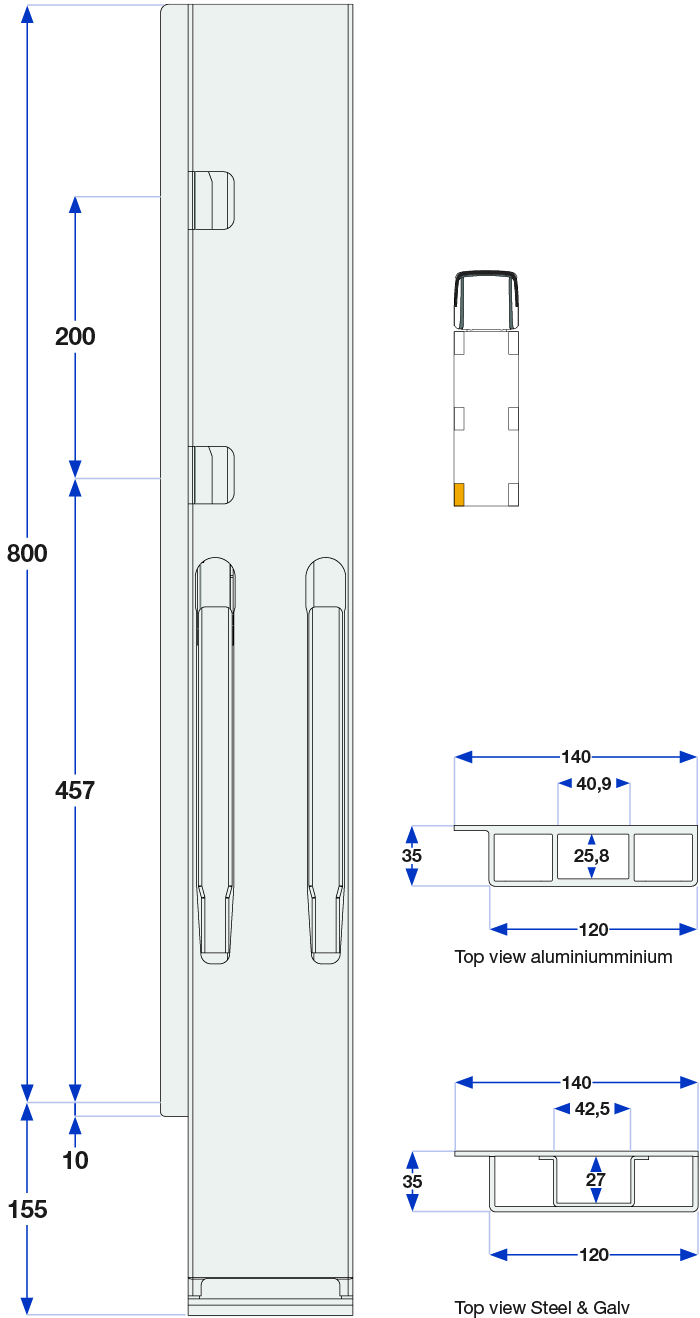 800

200

457

10

155

140

40,9

35

25,8

120

Top view aluminiumminium

140

42,5

35

27

120

Top view Steel & Galv