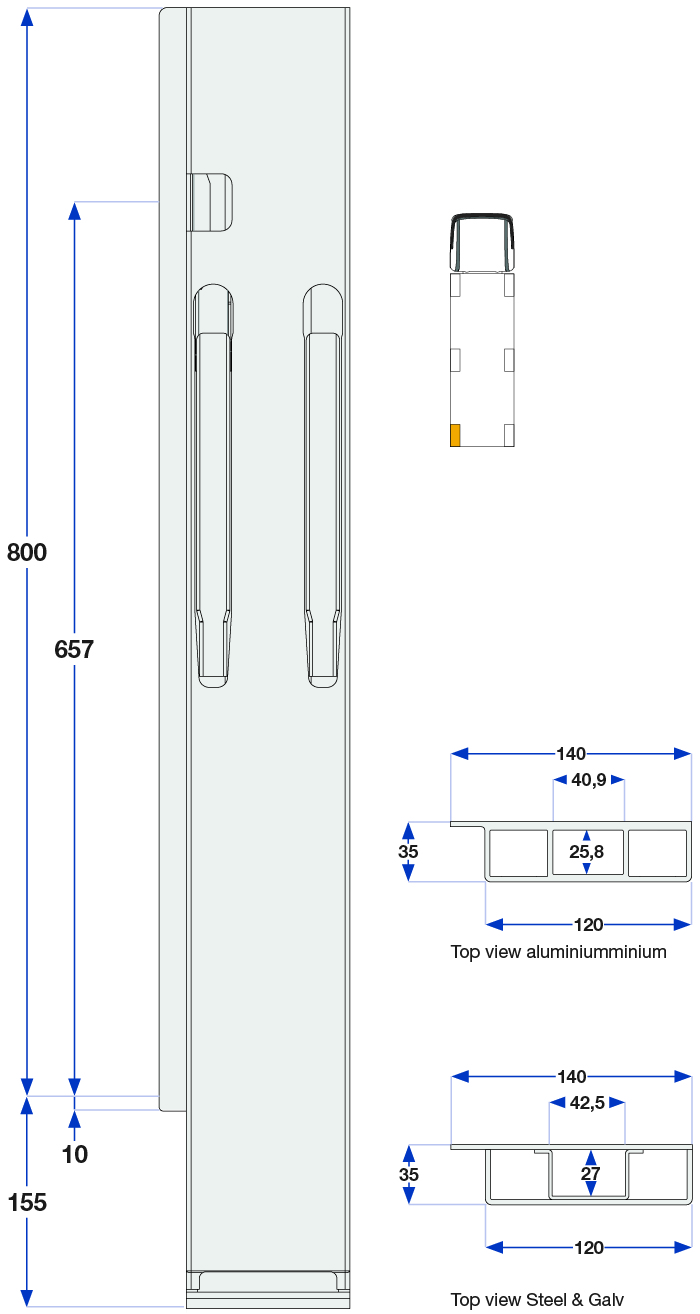 800

657

10

155

140

40,9

35

25,8

120

Top view aluminiumminium

140

42,5

35

27

120

Top view Steel & Galv